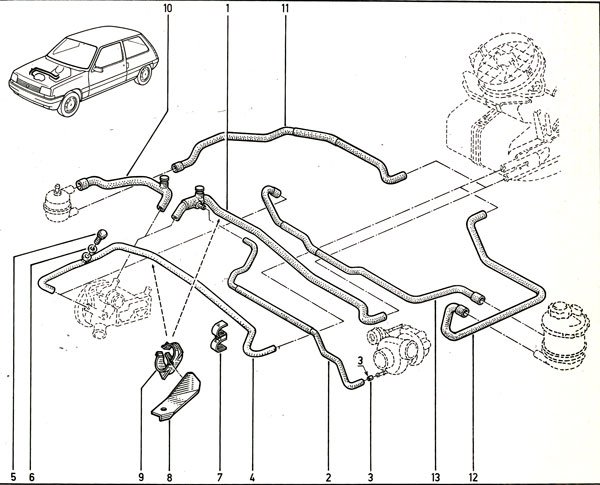 10
1
11
3
5
6
9
8
7
4
2
3
13
12