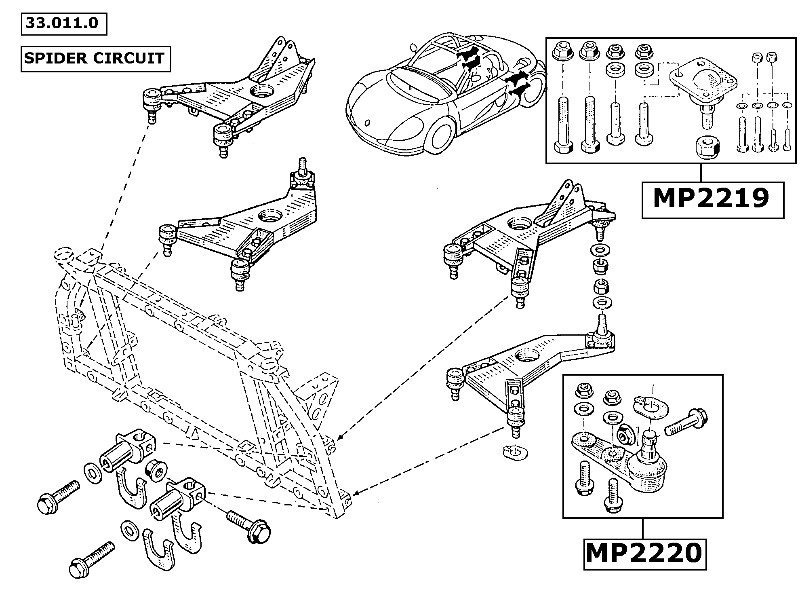 33.011.0

SPIDER CIRCUIT

MP2219

MP2220