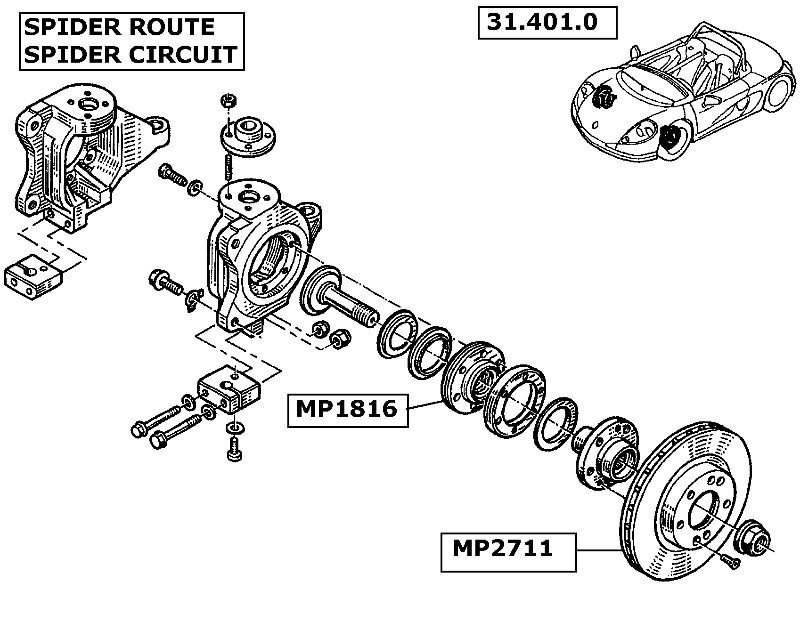 SPIDER ROUTE
SPIDER CIRCUIT

31.401.0

MP1816

MP2711