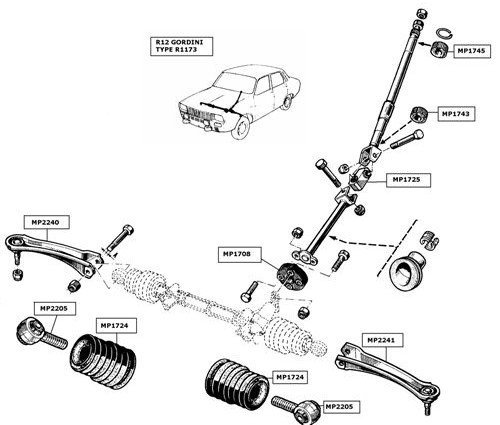 R12 GORDINI
TYPE R1173

MP1745

MP1743

MP1725

MP2240

MP1708

MP2205

MP1724

MP2241

MP1724

MP2205